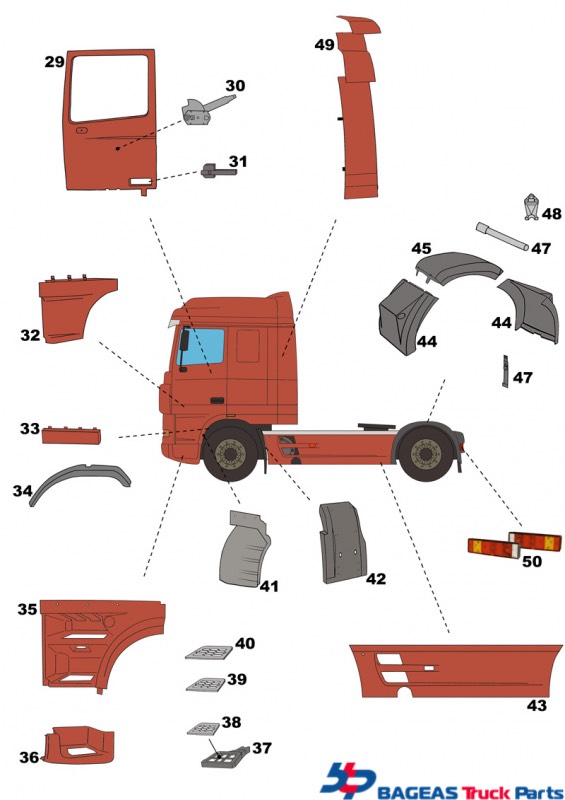 29
30
31
49
48
47
45
44
44
47
32
33
34
41
42
50
35
40
39
38
37
36
43
BAGEAS Truck Parts